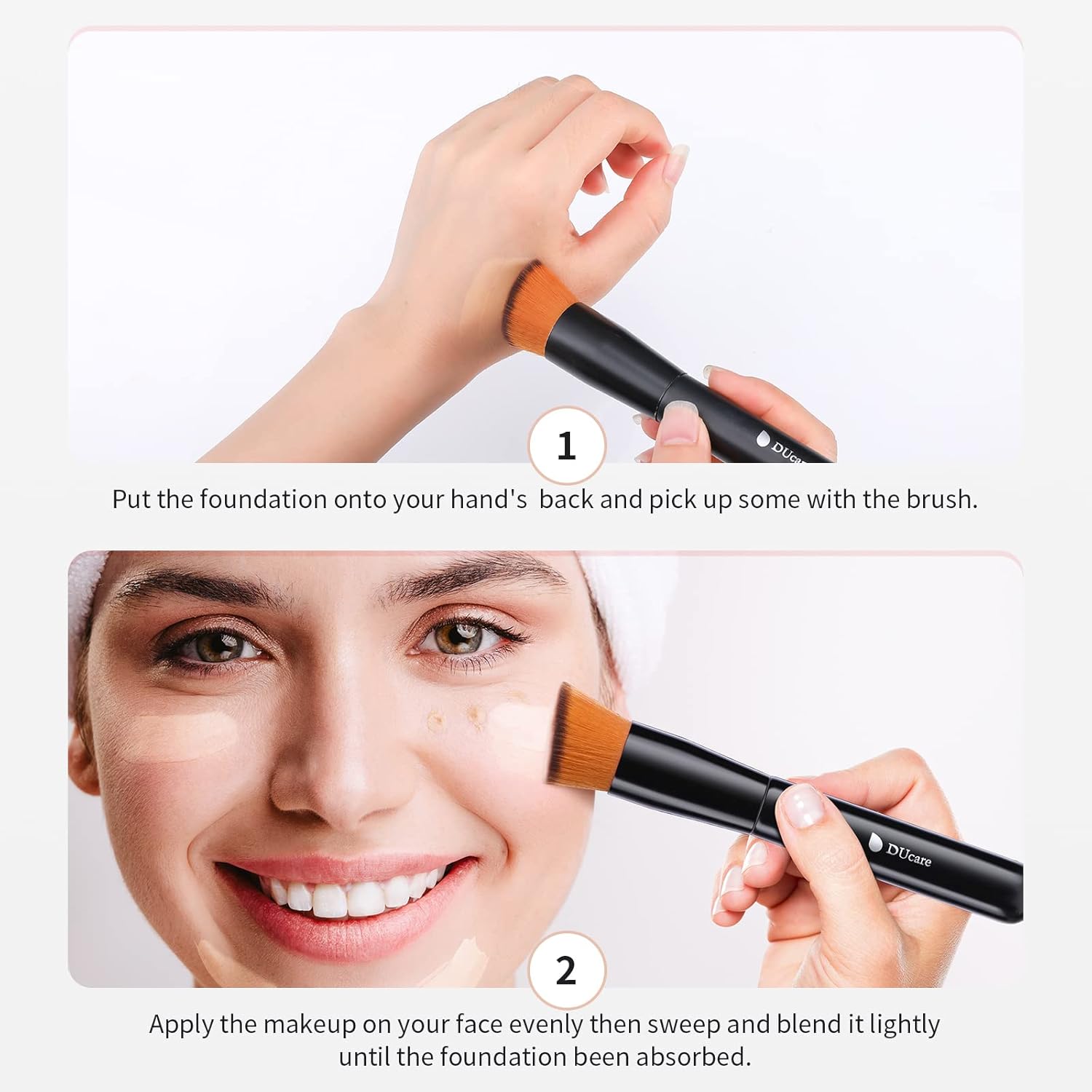 DUcare

1

Put the foundation onto your hand's back and pick up some with the brush.

DUcare

2

Apply the makeup on your face evenly then sweep and blend it lightly until the foundation been absorbed.